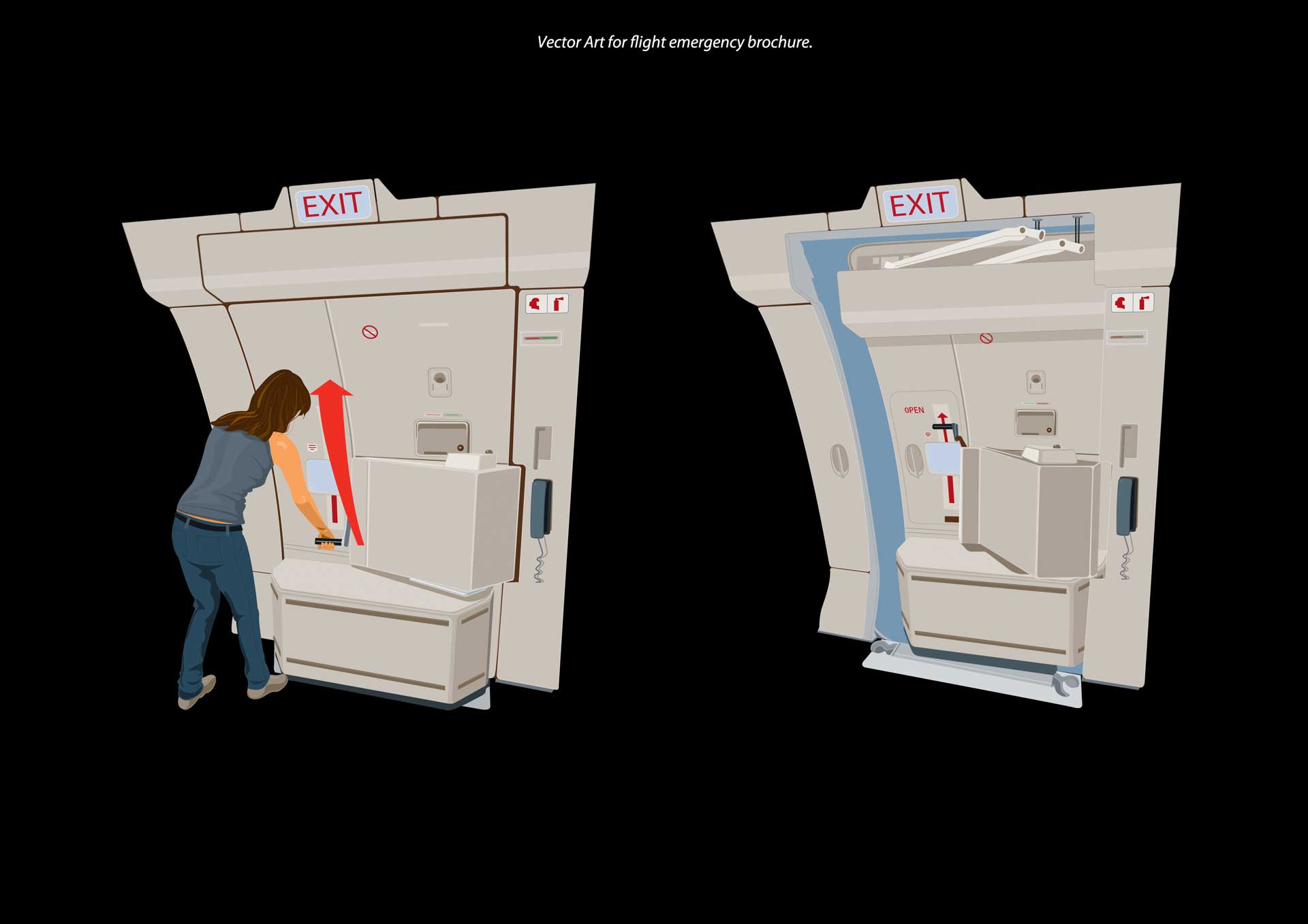 Vector Art for flight emergency brochure.

EXIT

EXIT

OPEN